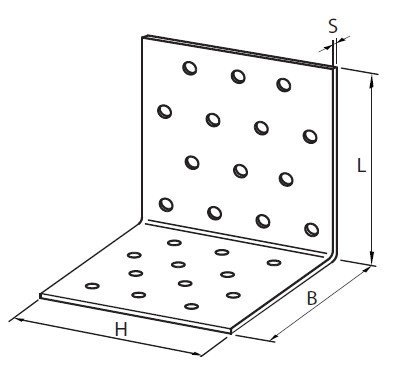 S
L
B
H